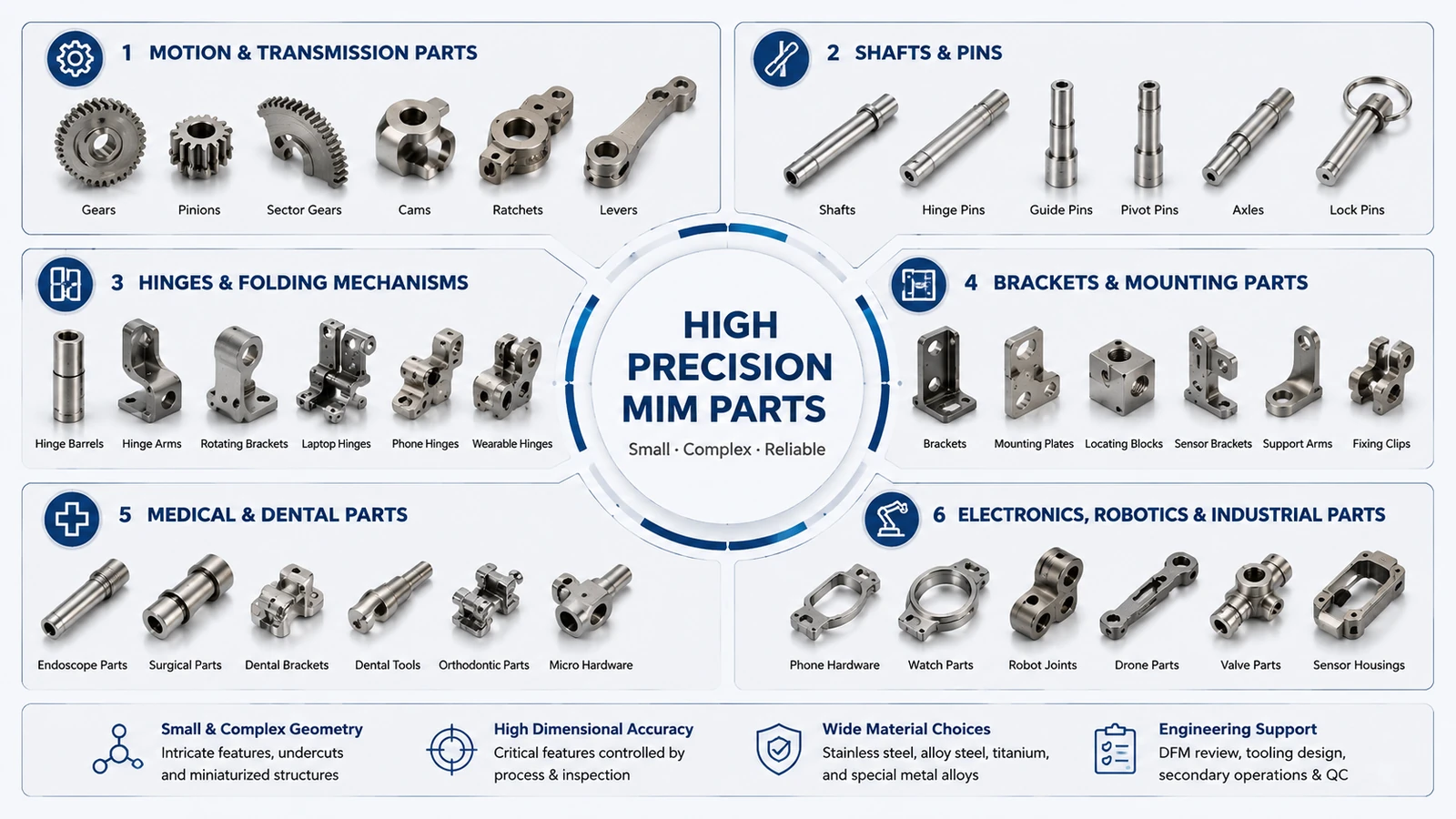 1 MOTION & TRANSMISSION PARTS

Gears Pinions Sector Gears Cams Ratchets Levers

2 SHAFTS & PINS

Shafts Hinge Pins Guide Pins Pivot Pins Axles Lock Pins

3 HINGES & FOLDING MECHANISMS

Hinge Barrels Hinge Arms Rotating Brackets Laptop Hinges Phone Hinges Wearable Hinges

HIGH PRECISION MIM PARTS

Small · Complex · Reliable

4 BRACKETS & MOUNTING PARTS

Brackets Mounting Plates Locating Blocks Sensor Brackets Support Arms Fixing Clips

5 MEDICAL & DENTAL PARTS

Endoscope Parts Surgical Parts Dental Brackets Dental Tools Orthodontic Parts Micro Hardware

6 ELECTRONICS, ROBOTICS & INDUSTRIAL PARTS

Phone Hardware Watch Parts Robot Joints Drone Parts Valve Parts Sensor Housings

Small & Complex Geometry
Intricate features, undercuts and miniaturized structures

High Dimensional Accuracy
Critical features controlled by process & inspection

Wide Material Choices
Stainless steel, alloy steel, titanium, and special metal alloys

Engineering Support
DFM review, tooling design, secondary operations & QC